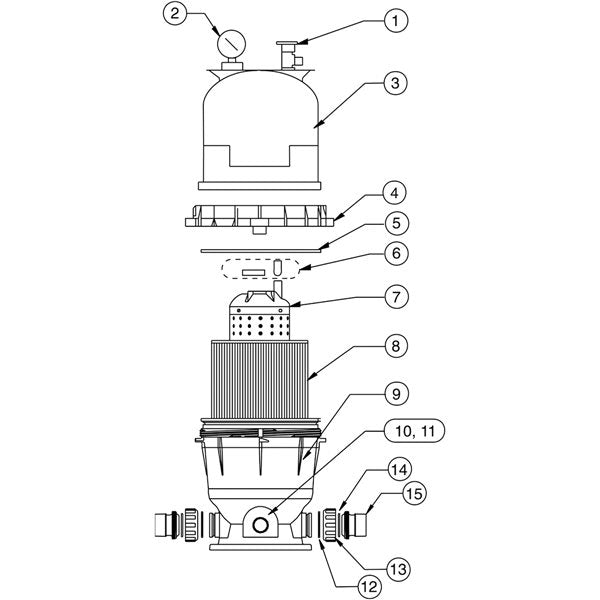 2
1
3
4
5
6
7
8
9
10, 11
14
15
13
12